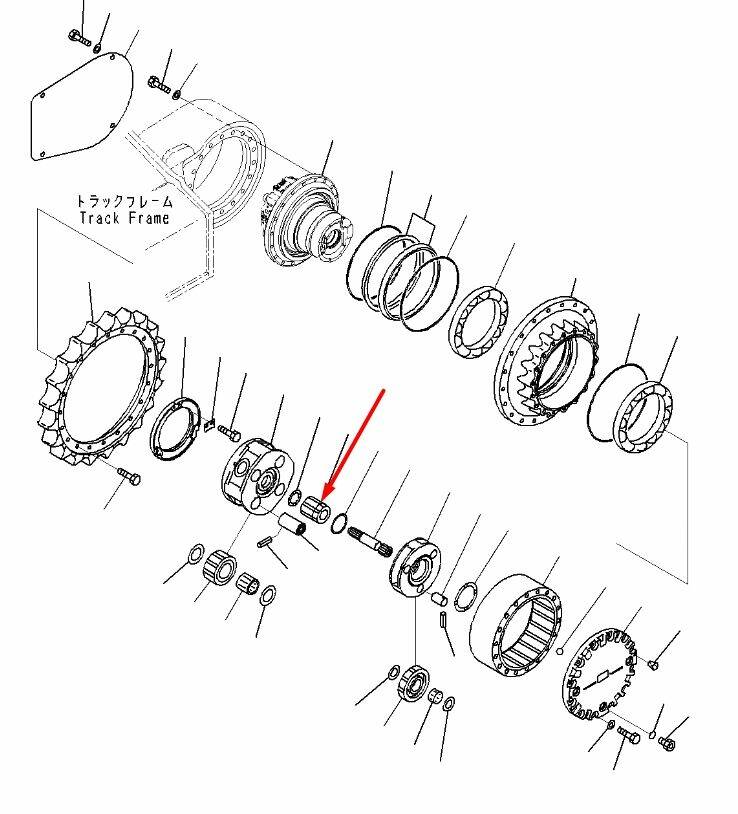 トラックフレーム
Track Frame