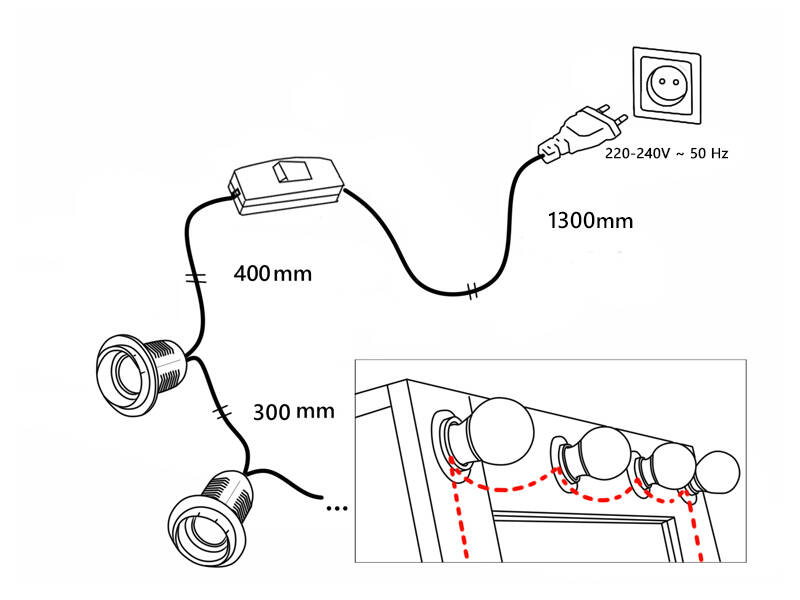 220-240V ~ 50 Hz

1300mm

400mm

300 mm

...