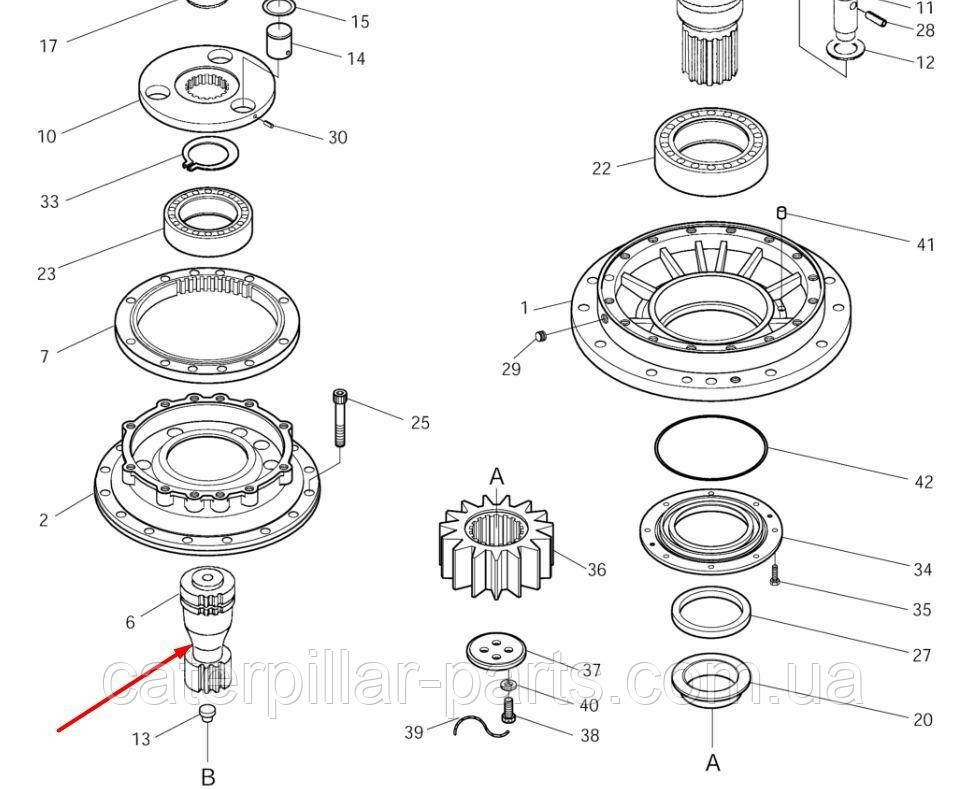 17
15
14
10
30
33
23
7
25
2
6
13
B
11
28
12
22
41
1
29
42
A
36
34
35
27
37
40
39
38
20
A
caterpillar-parts.com.ua