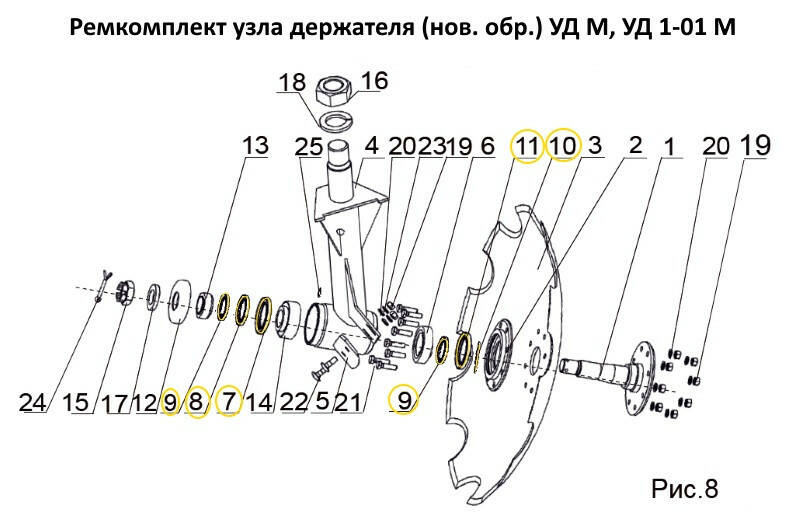 Ремкомплект узла держателя (нов. обр.) УД М, УД 1-01 М

18 16

13 25 4 20 23 19 6 11 10 3 2 1 20 19

24 15 17 12 9 8 7 14 22 5 21 9

Рис.8