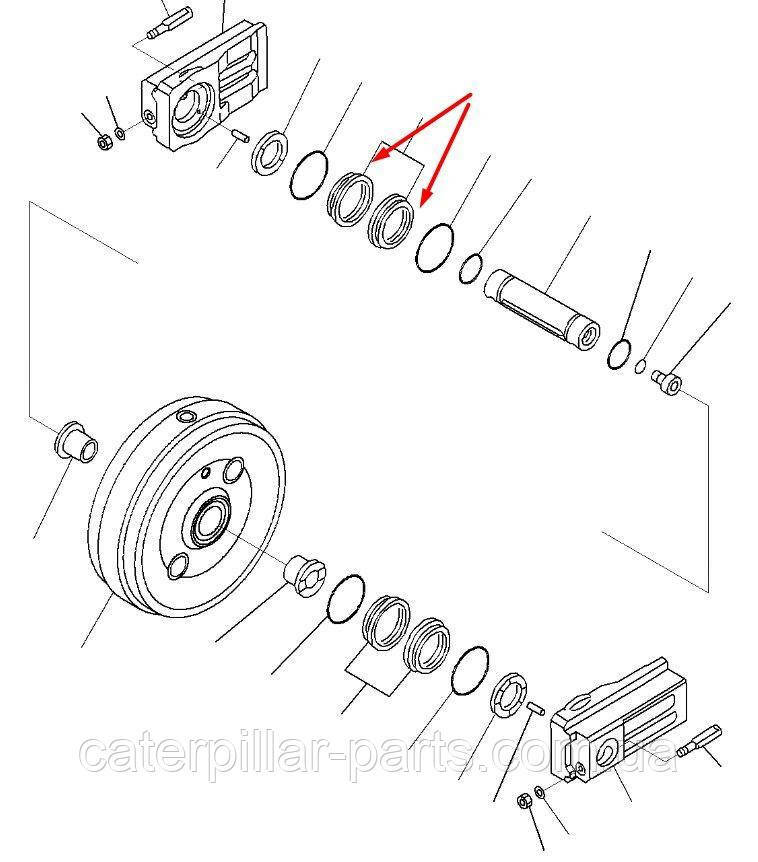 caterpillar-parts.com.ua