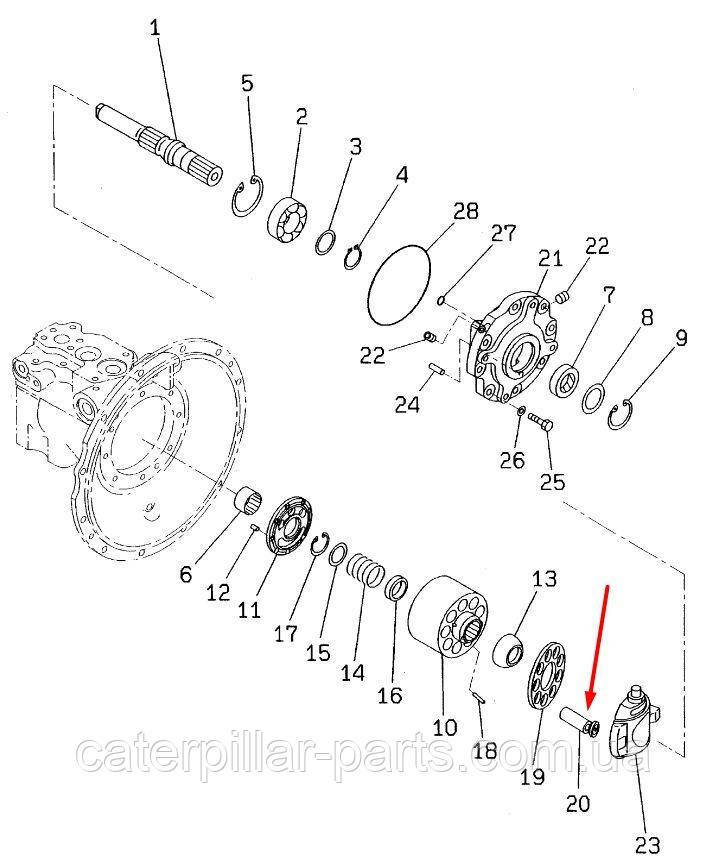 1
5
2
3
4
28
27
21
22
7
8
9
22
24
26
25
6
12
11
17
15
14
16
13
10
18
19
20
23
caterpillar-parts.com.ua