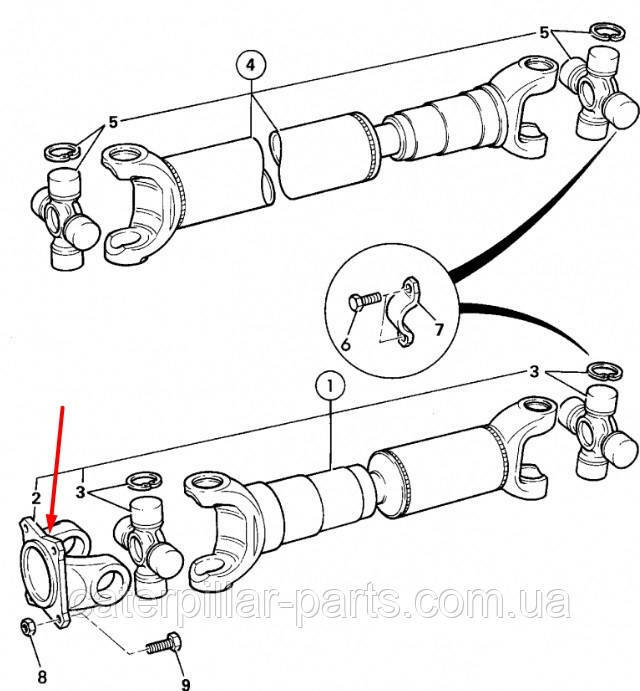 5
4
5
6
7
3
1
2
3
caterpillar-parts.com.ua
8
9