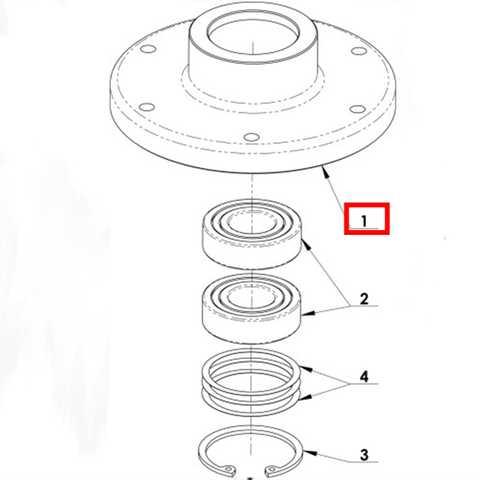 1

2

4

3