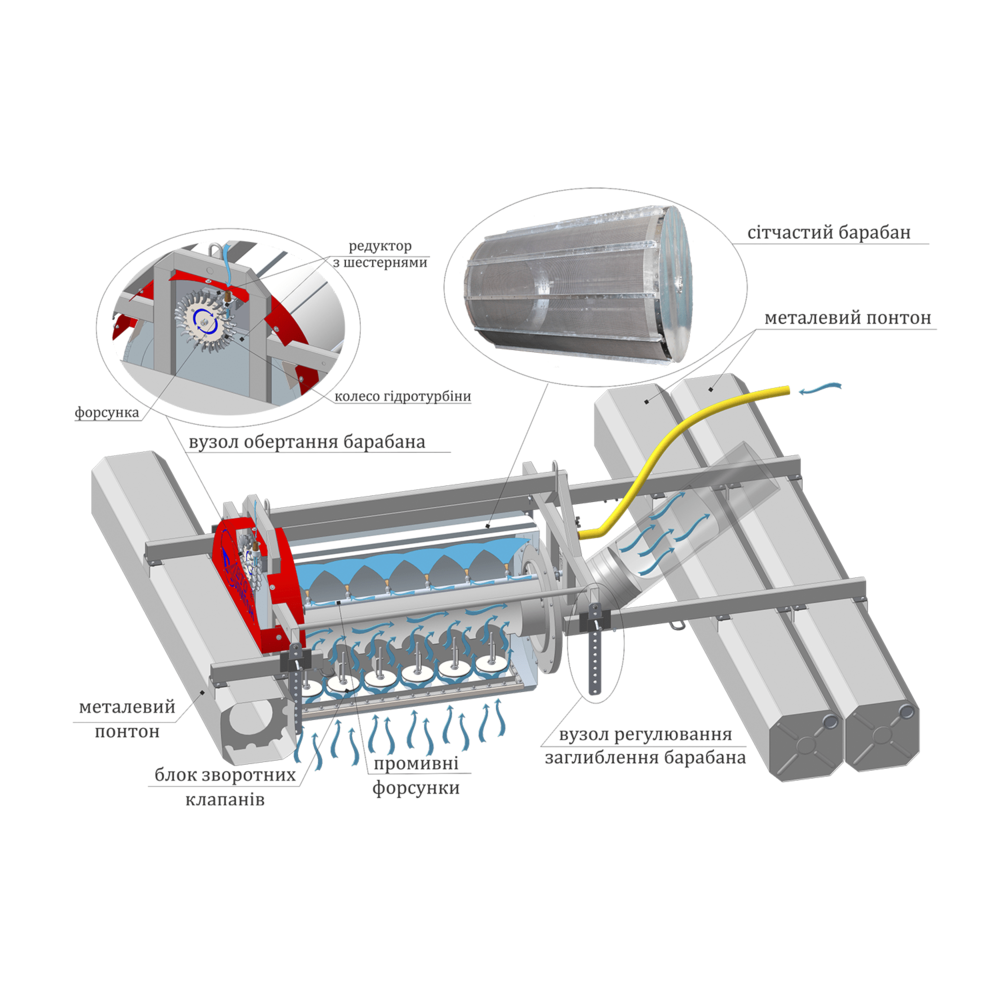 редуктор з шестернями

сітчастий барабан

металевий понтон

колесо гідротурбіни

форсунка

вузол обертання барабана

металевий понтон

блок зворотних клапанів

промивні форсунки

вузол регулювання заглиблення барабана