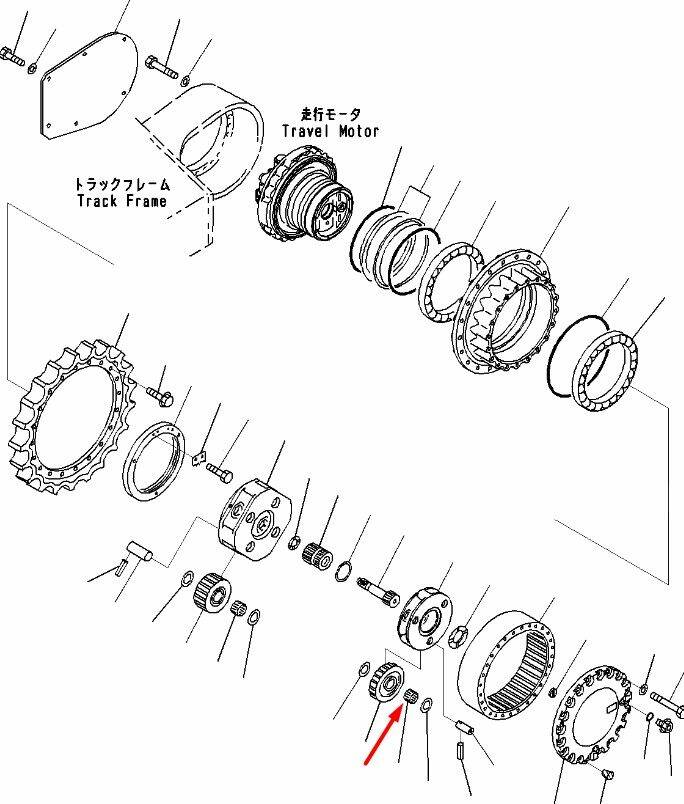 走行モータ
Travel Motor

トラックフレーム
Track Frame