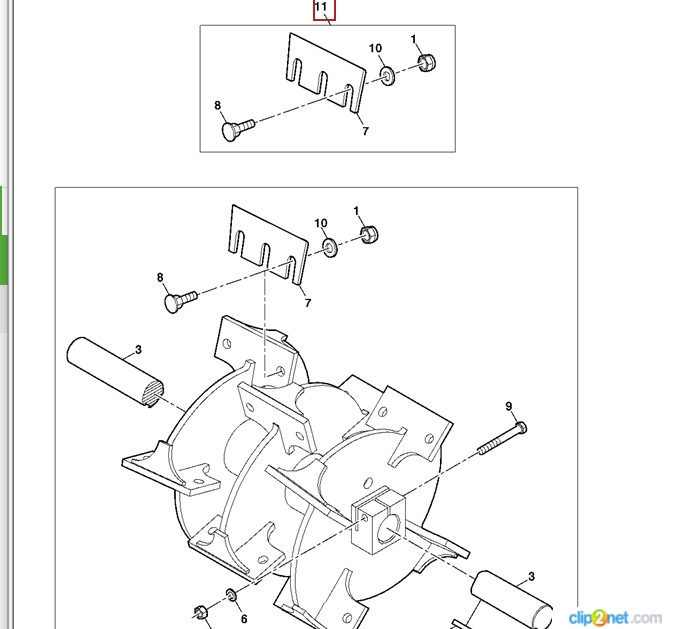 11
10
1
8
7
10
1
8
7
3
9
3
6
clip2net.com