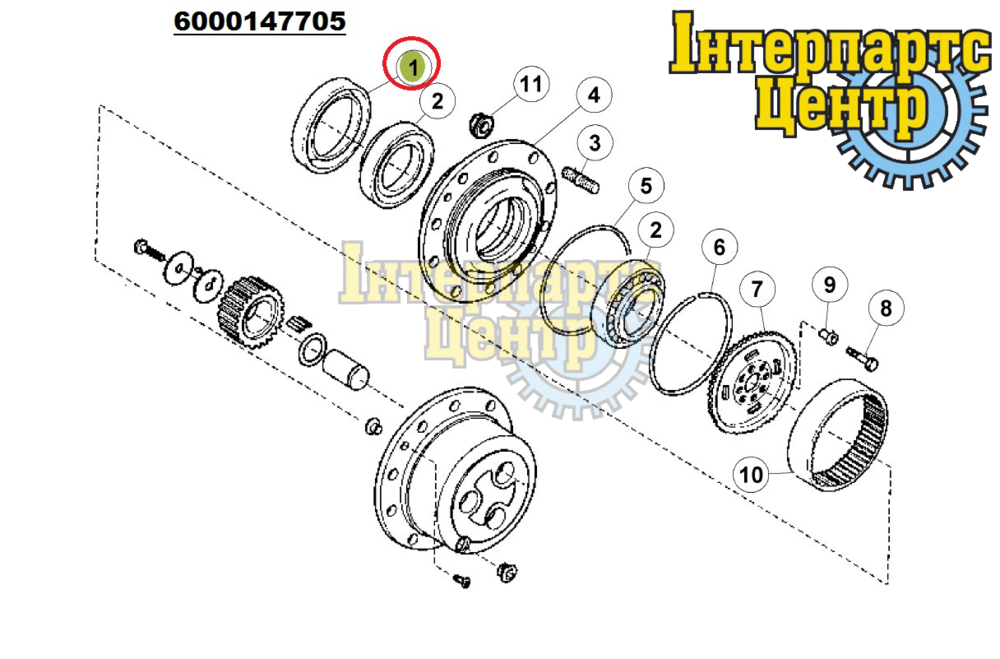 6000147705

Інтерпартс Центр

1
2
11
4
3
5
2
6
7
9
8
10

Інтерпартс Центр