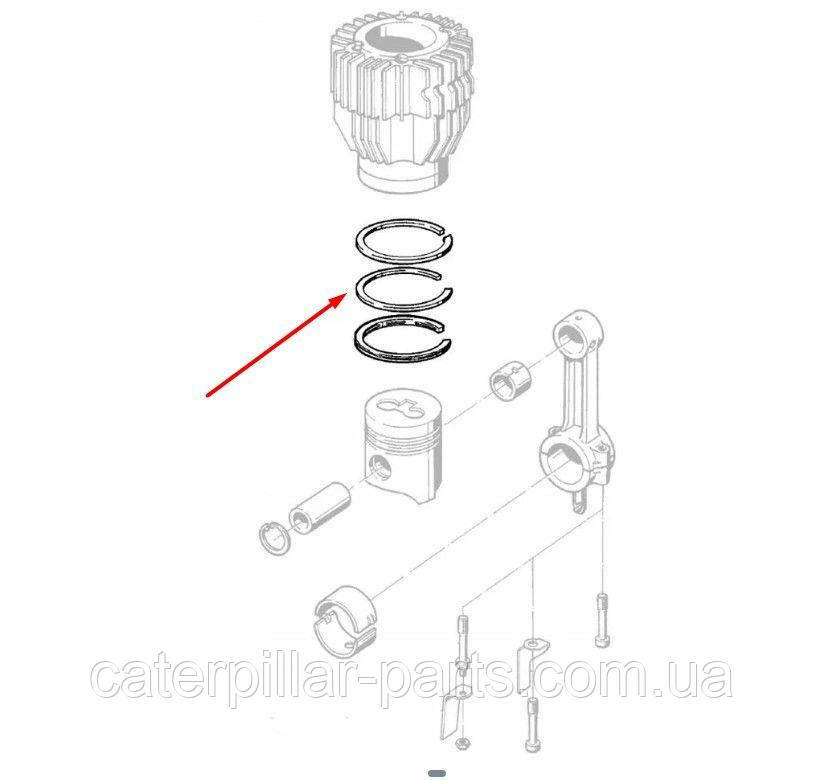 caterpillar-parts.com.ua