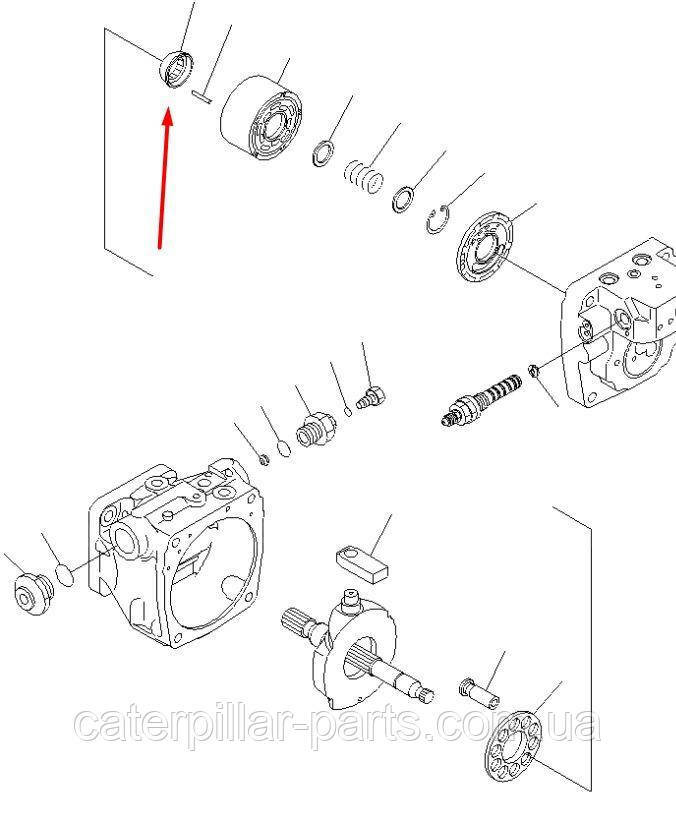 caterpillar-parts.com.ua