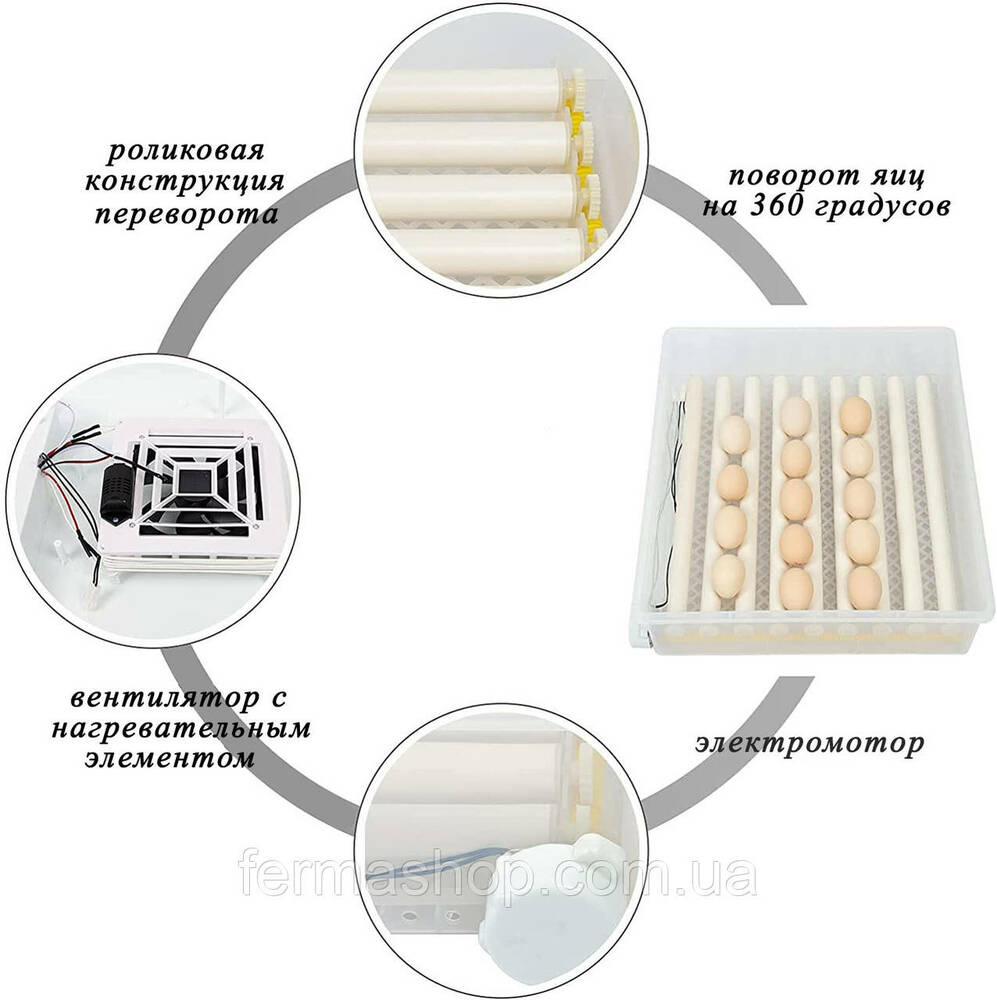 роликовая конструкция переворота

поворот яиц на 360 градусов

вентилятор с нагревательным элементом

электромотор

fermashop.com.ua