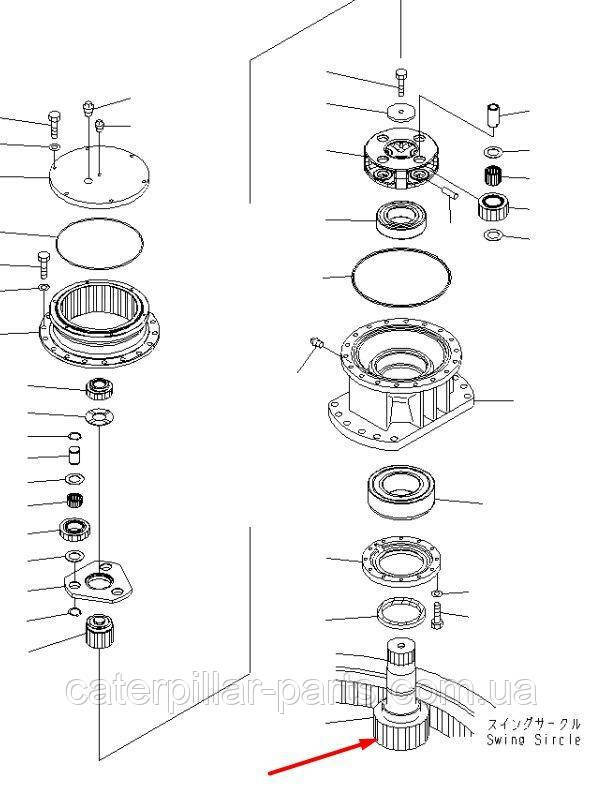 caterpillar-parts.com.ua

スイングサークル
Swing Sircle