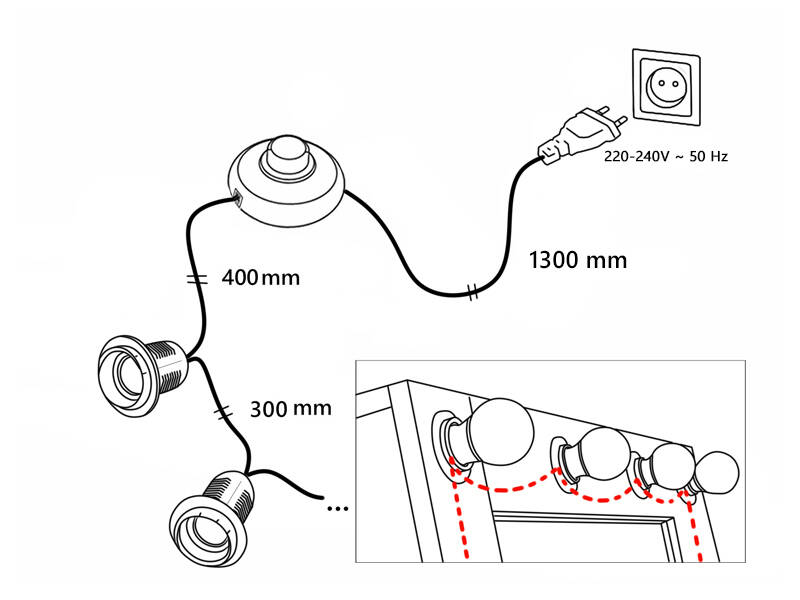 220-240V ~ 50 Hz

1300 mm

400 mm

300 mm

...