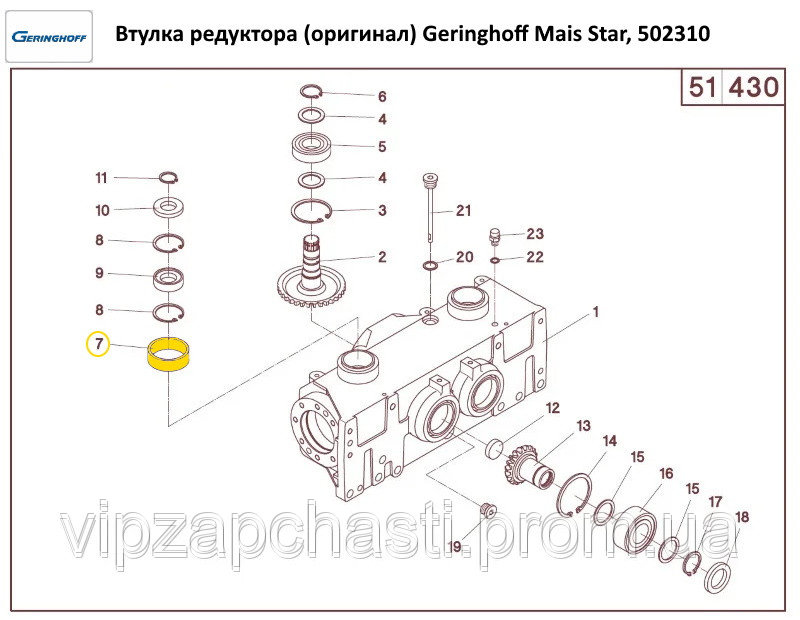 GERINGHOFF

Втулка редуктора (оригинал) Geringhoff Mais Star, 502310

51 430

6
4
5
4
3
2
11
10
8
9
8
7
21
23
20
22
1
12
13
14
15
16
15
17
18
19

vipzapchasti.prom.ua