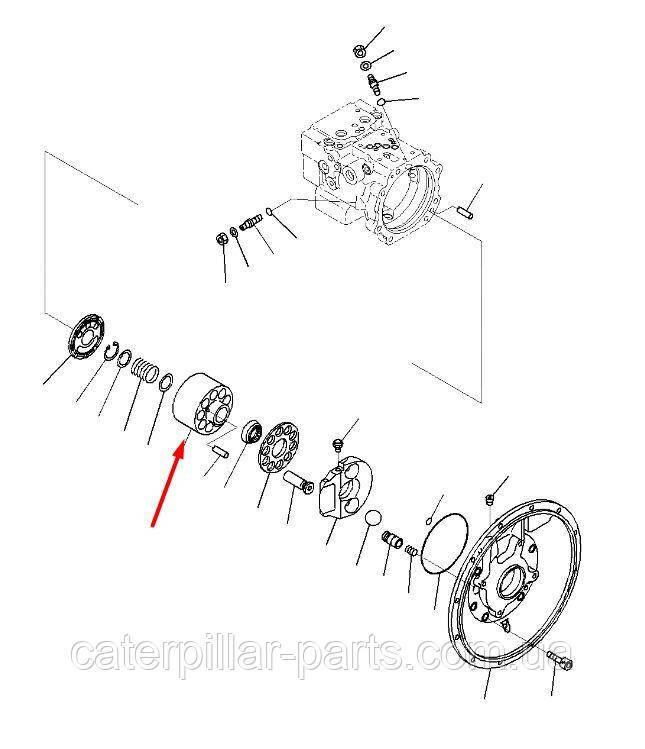 caterpillar-parts.com.ua