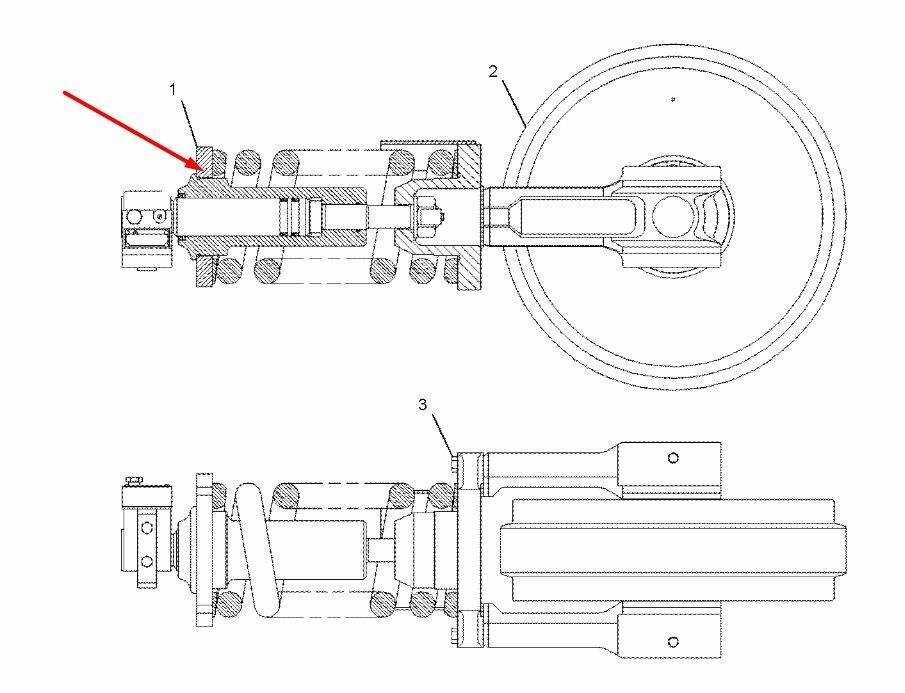 1

2

3