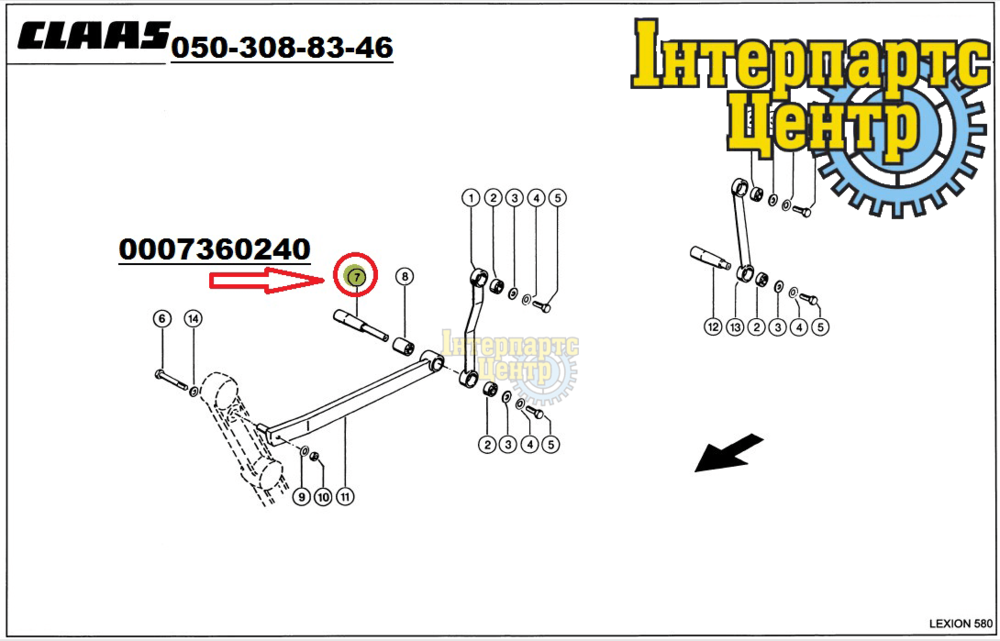 CLAAS 050-308-83-46

Інтерпартс Центр

0007360240

7
8
1 2 3 4 5
6 14
Інтерпартс Центр
2 3 4 5
9 10 11
12 13 2 3 4 5

LEXION 580