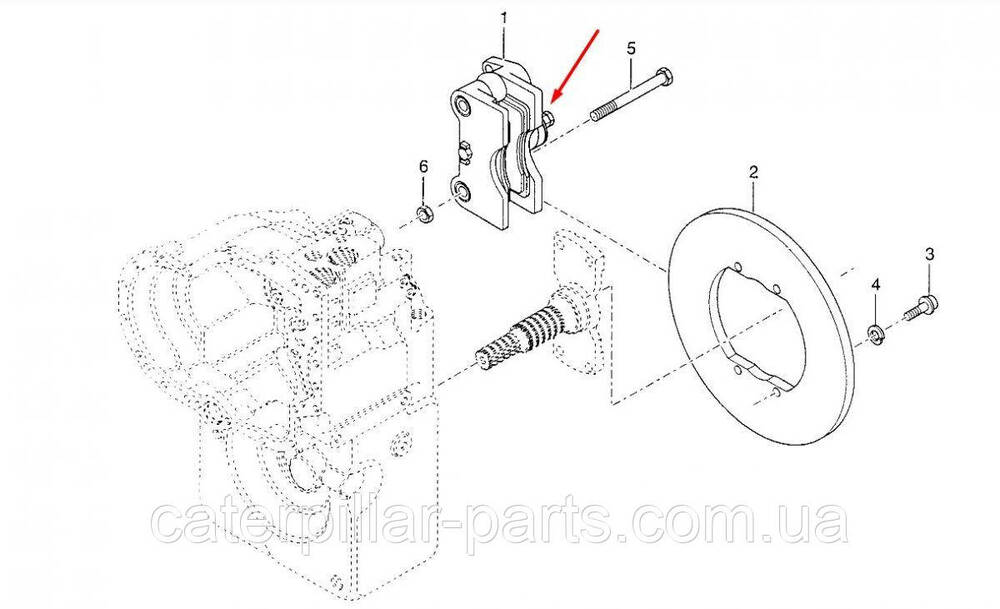 1
5
6
2
3
4
caterpillar-parts.com.ua