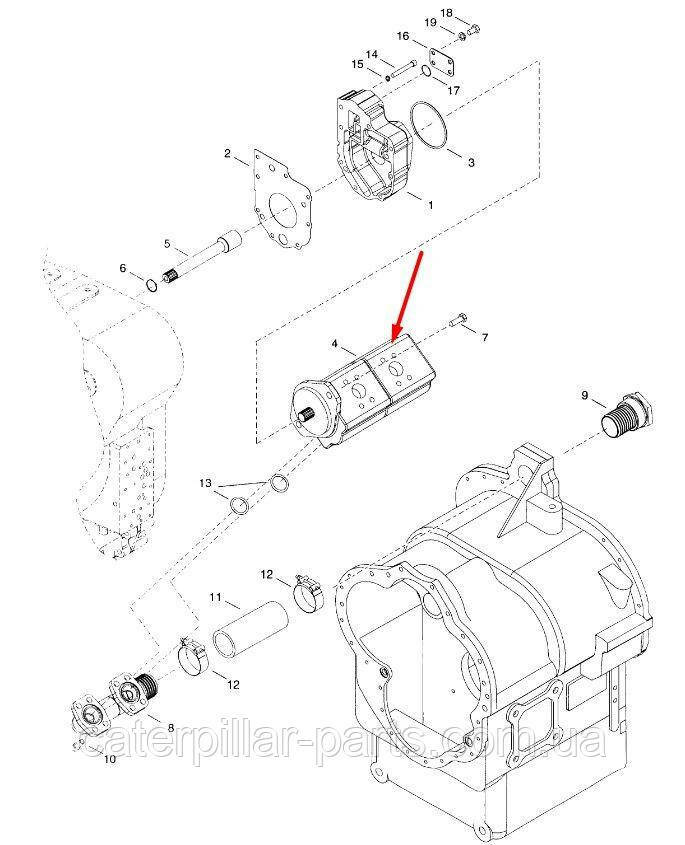 18
19
16
14
15
17
3
2
1
5
6
4
7
9
13
12
11
12
8
10
caterpillar-parts.com.ua