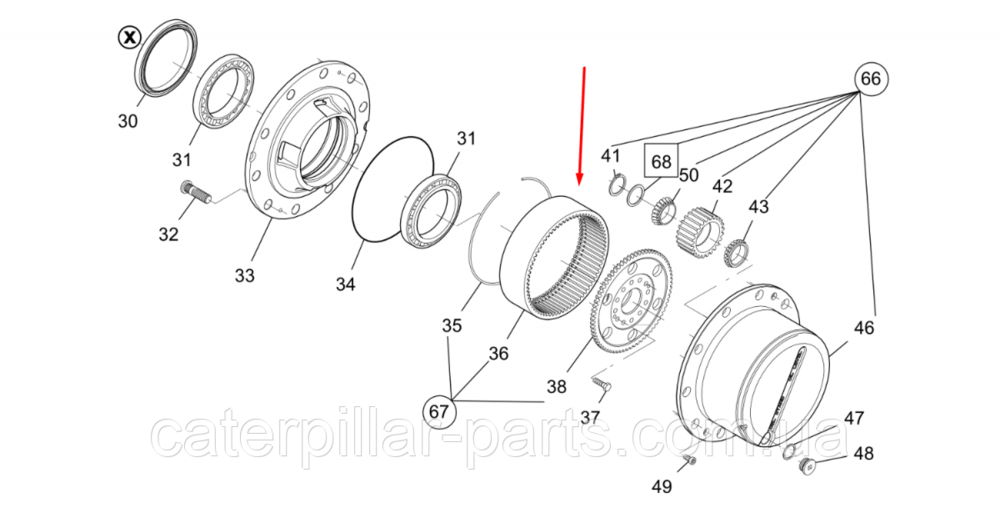 X
30
31
32
33
34
31
35
36
67
38
37
41
68
50
42
43
66
46
47
48
49
caterpillar-parts.com.ua