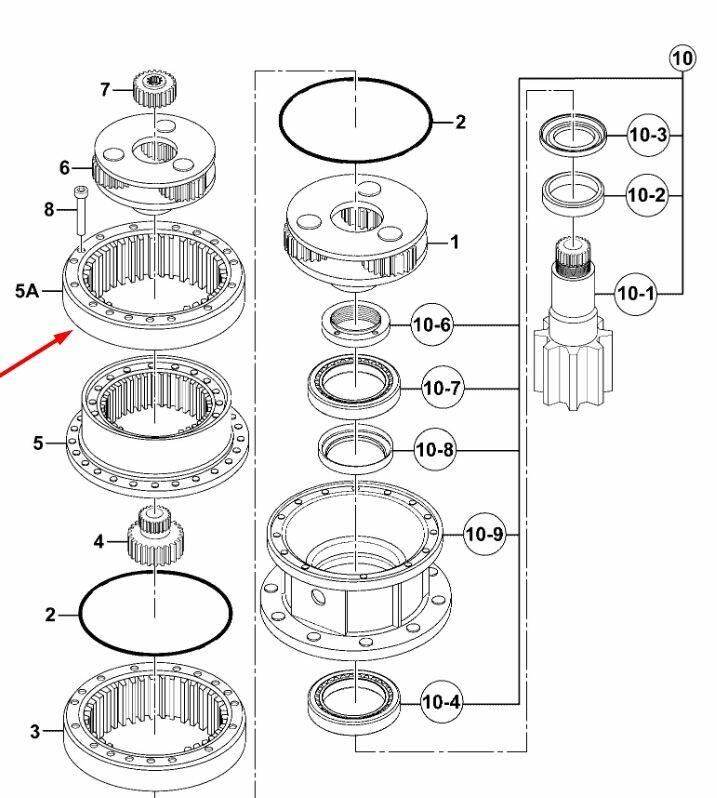 7
6
8
5A
5
4
2
3
2
1
10-6
10-7
10-8
10-9
10-4
10
10-3
10-2
10-1