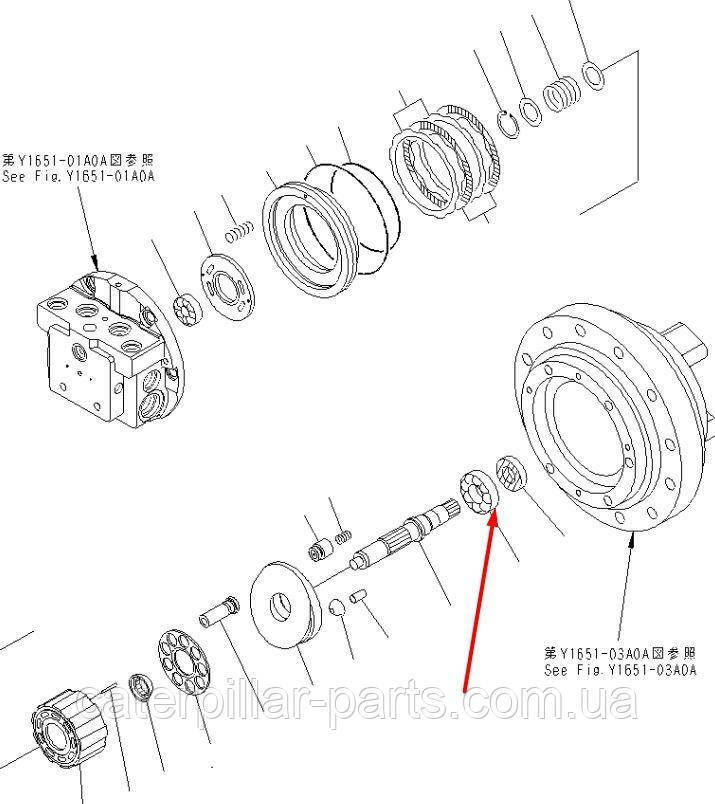 第Y1651-01A0A図参照
See Fig.Y1651-01A0A

第Y1651-03A0A図参照
See Fig.Y1651-03A0A

caterpillar-parts.com.ua