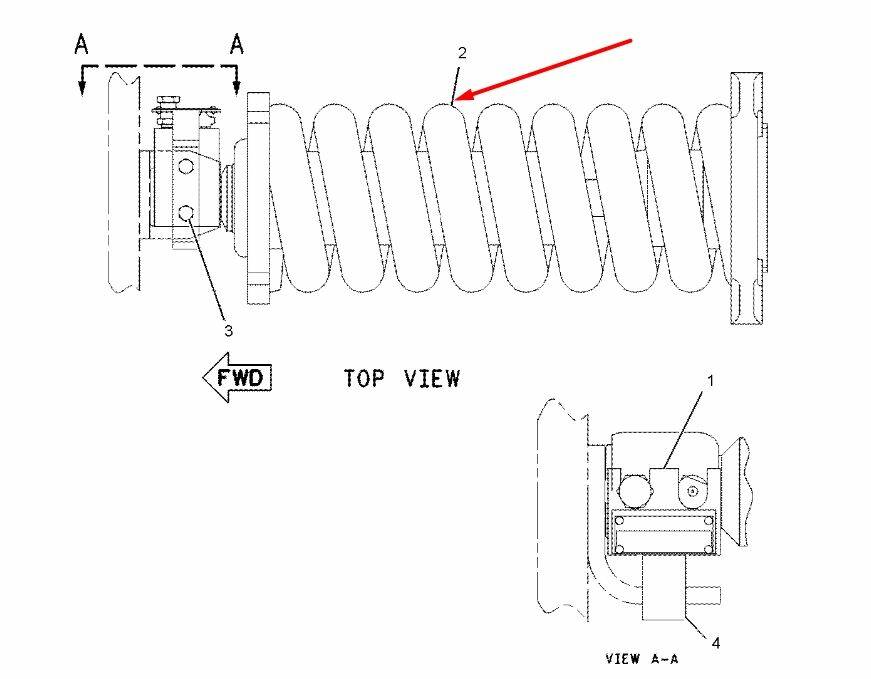 A A

2

3

FWD

TOP VIEW

1

4

VIEW A-A