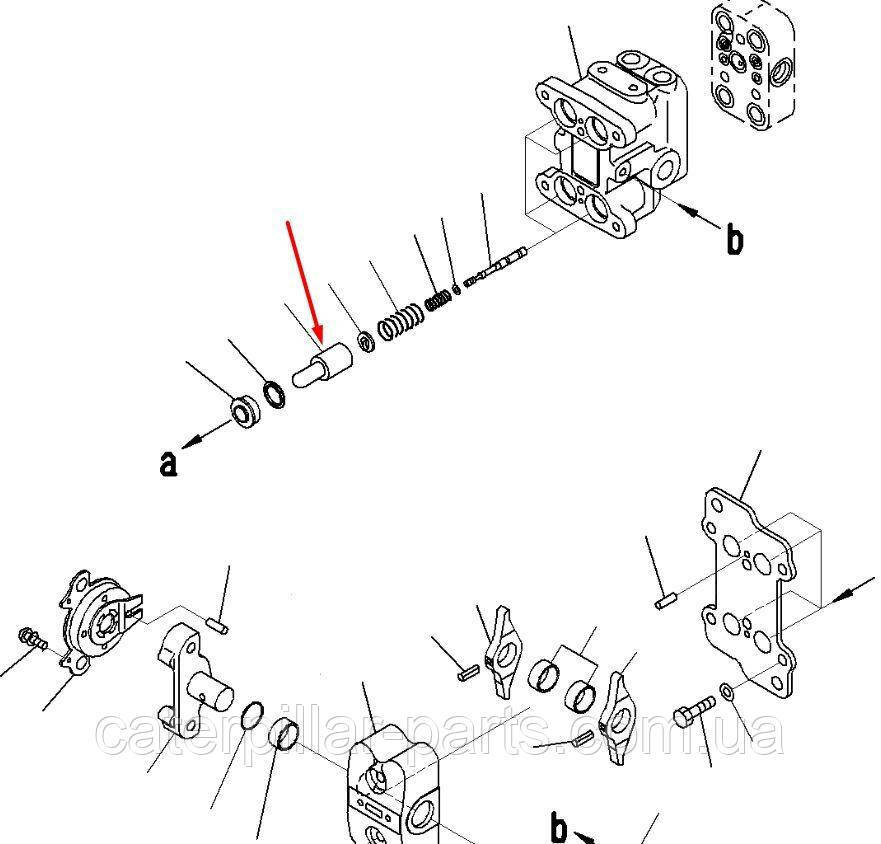 b

a

caterpillar-parts.com.ua

b