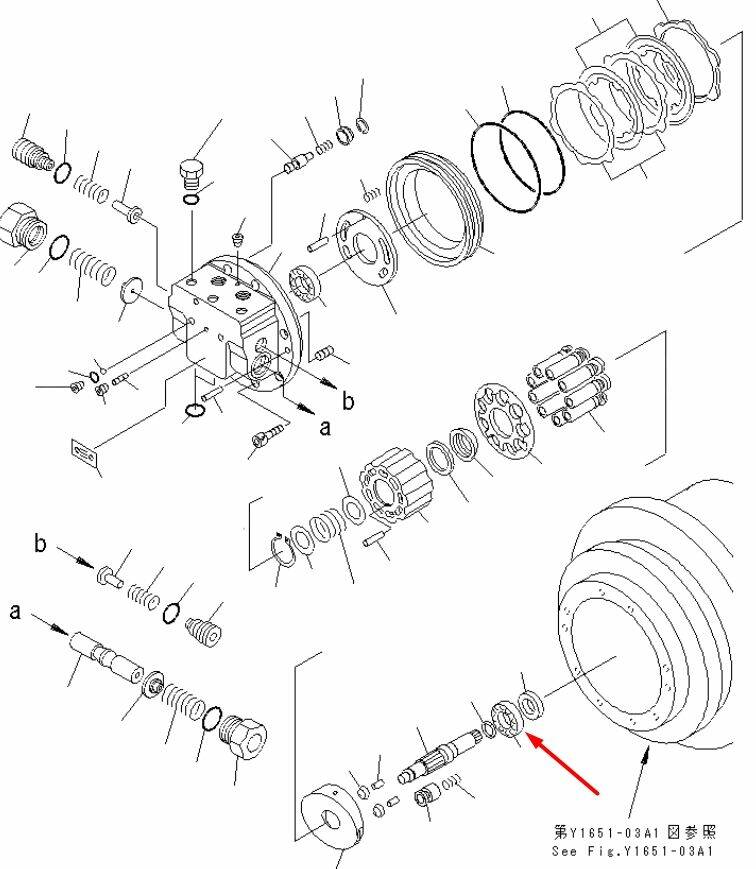 b
a
b
a
第Y1651-03A1 図参照
See Fig.Y1651-03A1