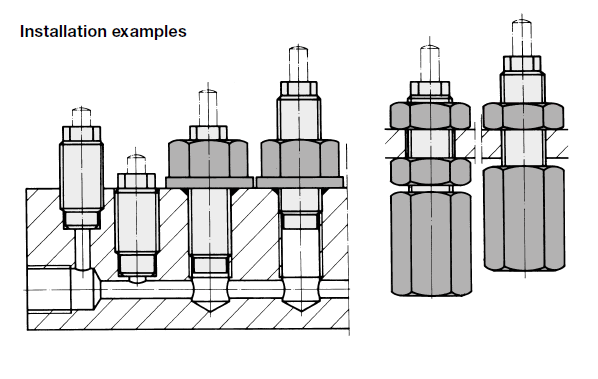 Installation examples