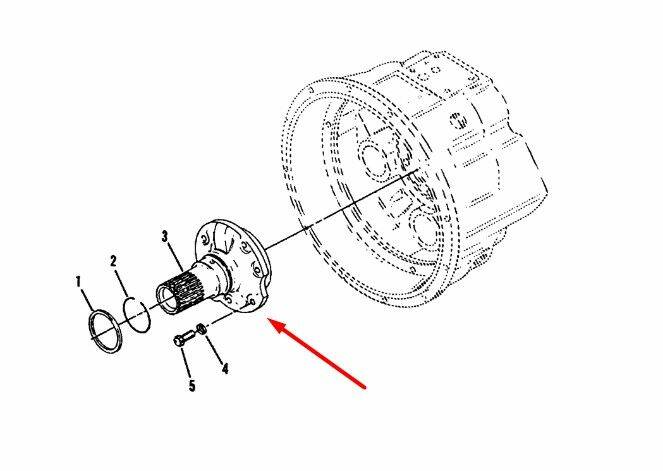 3
2
1
4
5