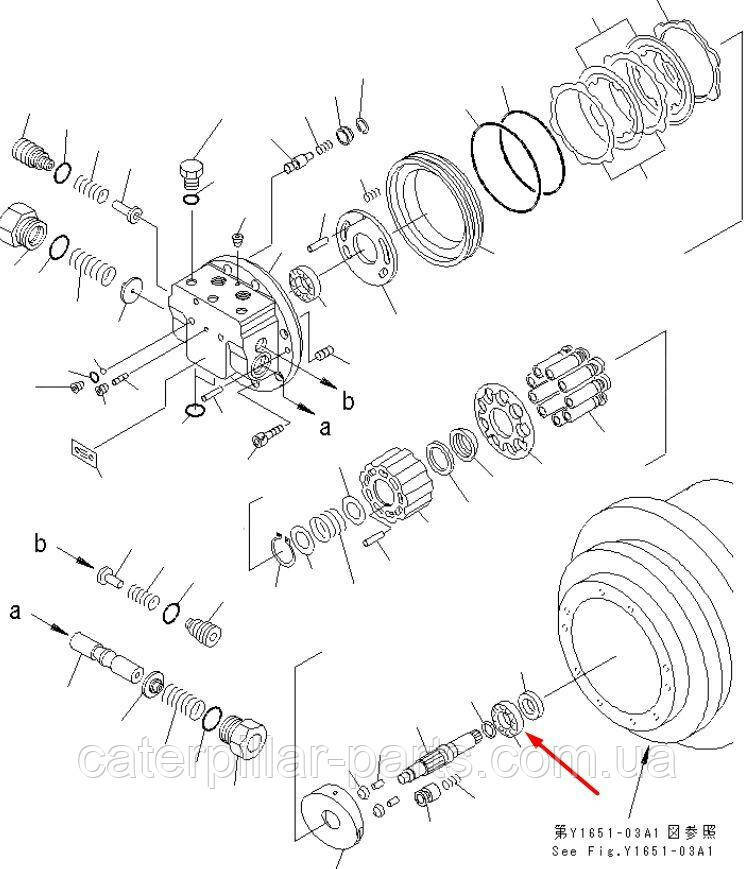 b
a
b
a
caterpillar-parts.com.ua
第Y1651-03A1 図参照
See Fig.Y1651-03A1