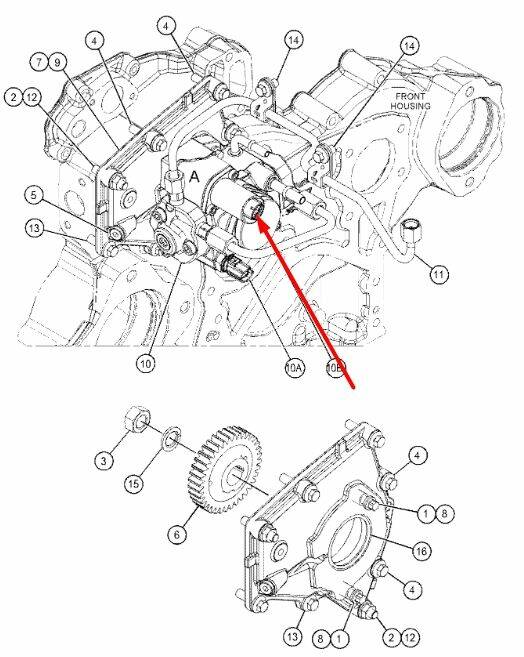 4
4
14
14
7 9
2 12
FRONT HOUSING
A
5
13
11
10
10A
10B
3
15
6
4
1 8
16
4
13
8 1
2 12