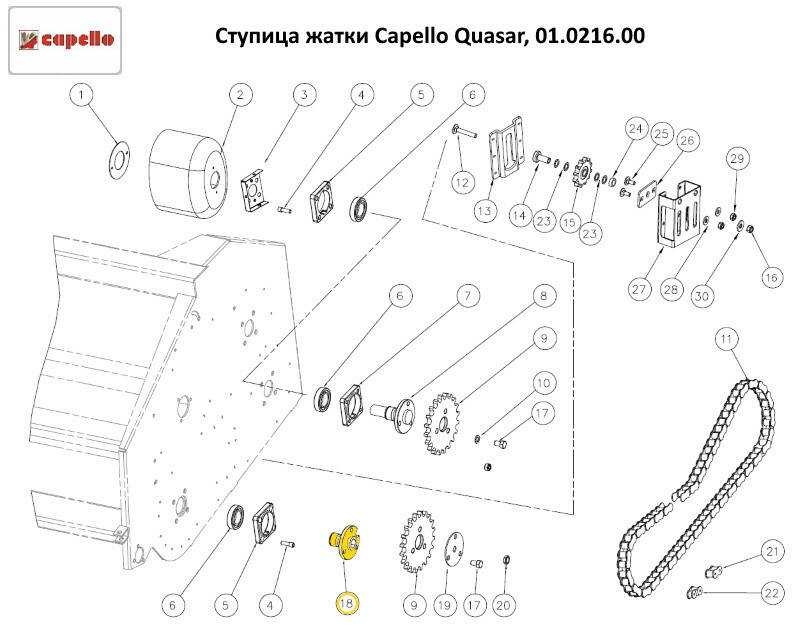 capello

Ступица жатки Capello Quasar, 01.0216.00

1
2
3
4
5
6
12
13
14
23
15
23
24
25
26
29
27
28
30
16
6
7
8
9
10
17
11
6
5
4
18
9
19
17
20
21
22