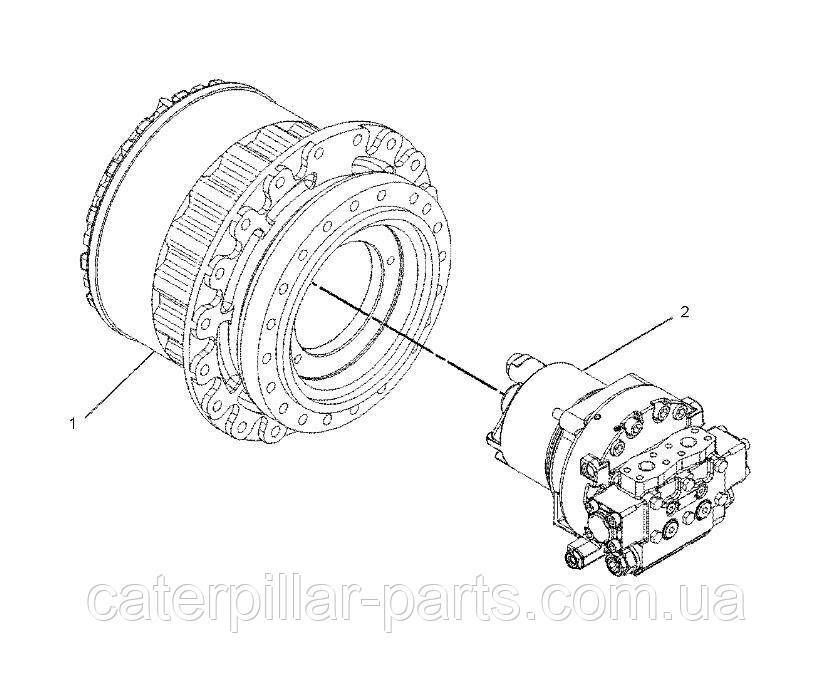 2

1

caterpillar-parts.com.ua