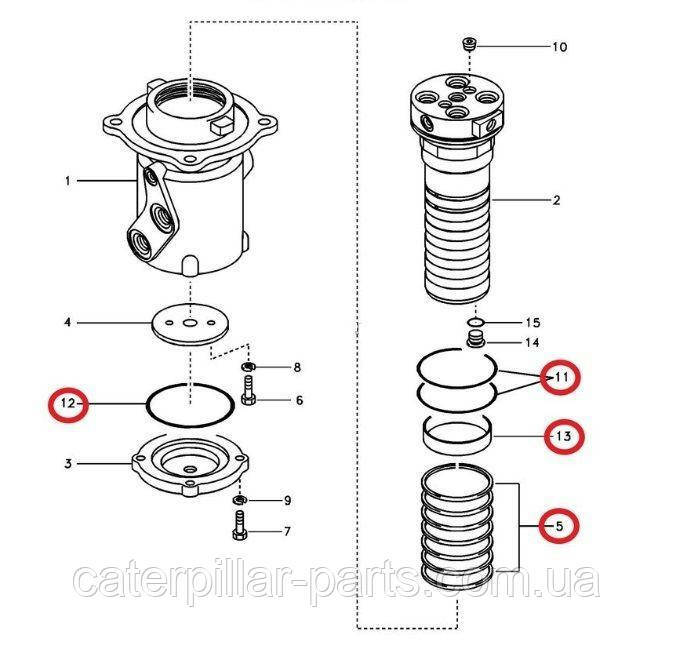 10

1

2

4

15

14

8

11

12

6

13

3

9

5

7

caterpillar-parts.com.ua