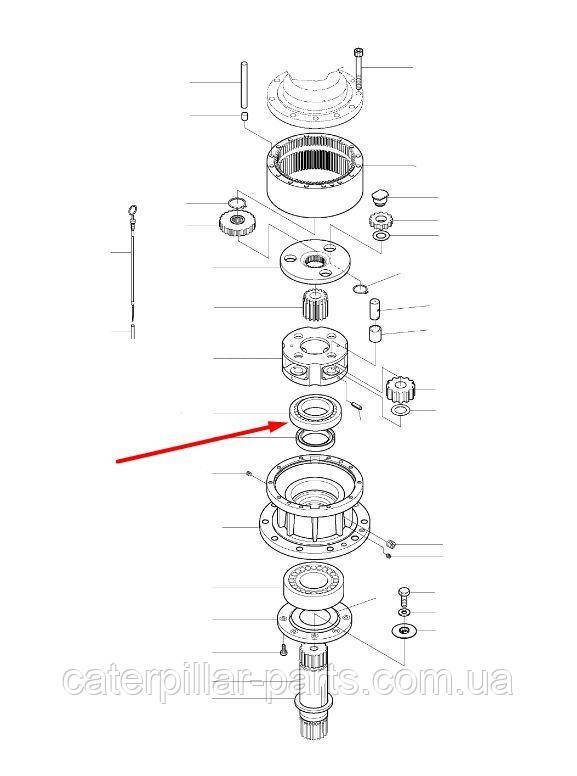 caterpillar-parts.com.ua