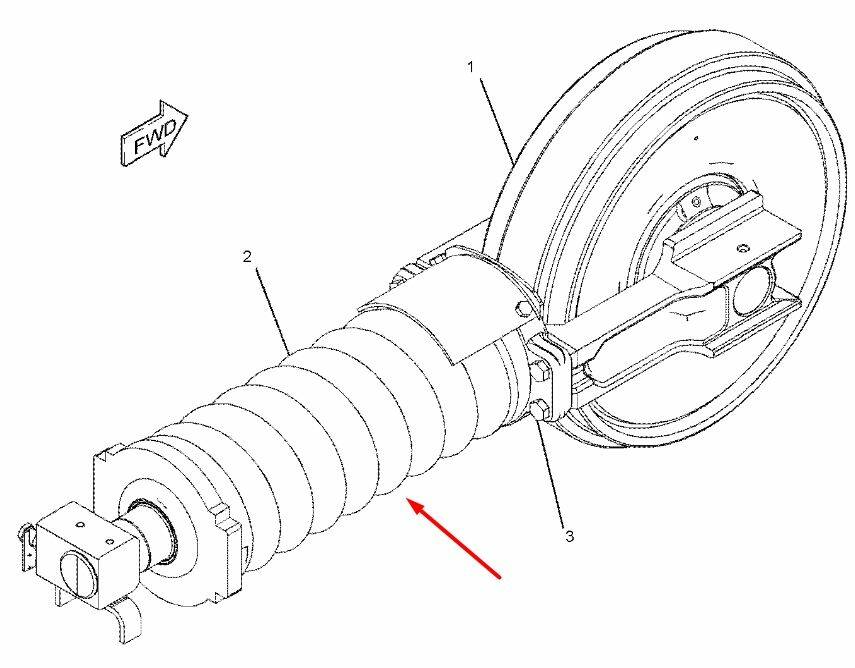 FWD

1

2

3