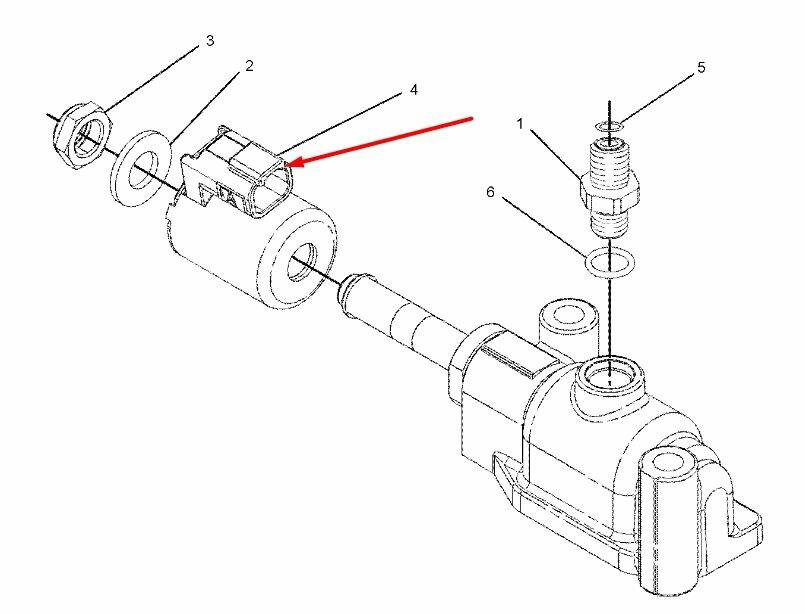 3
2
4
5
1
6