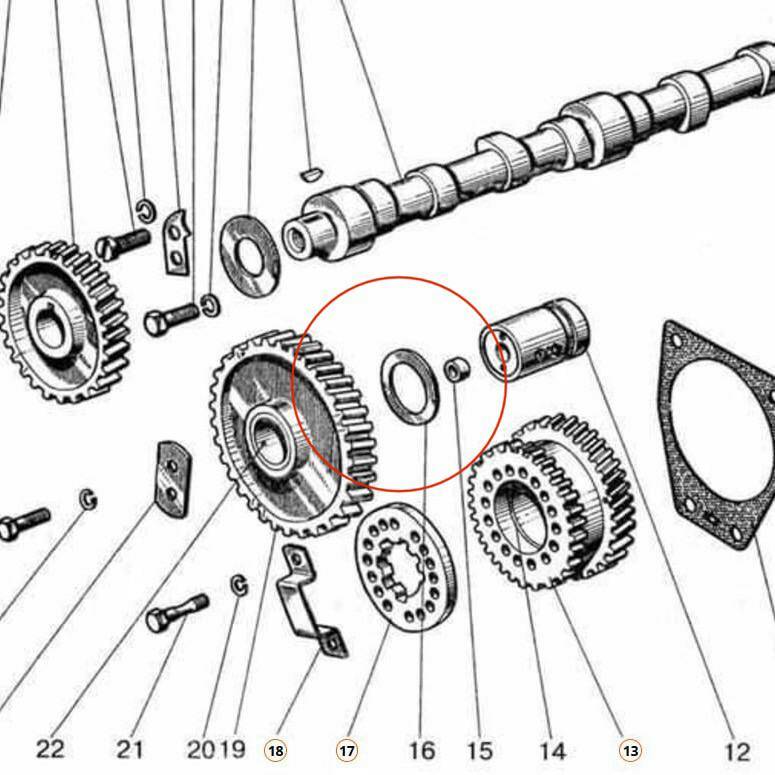 22 21 20 19 18 17 16 15 14 13 12