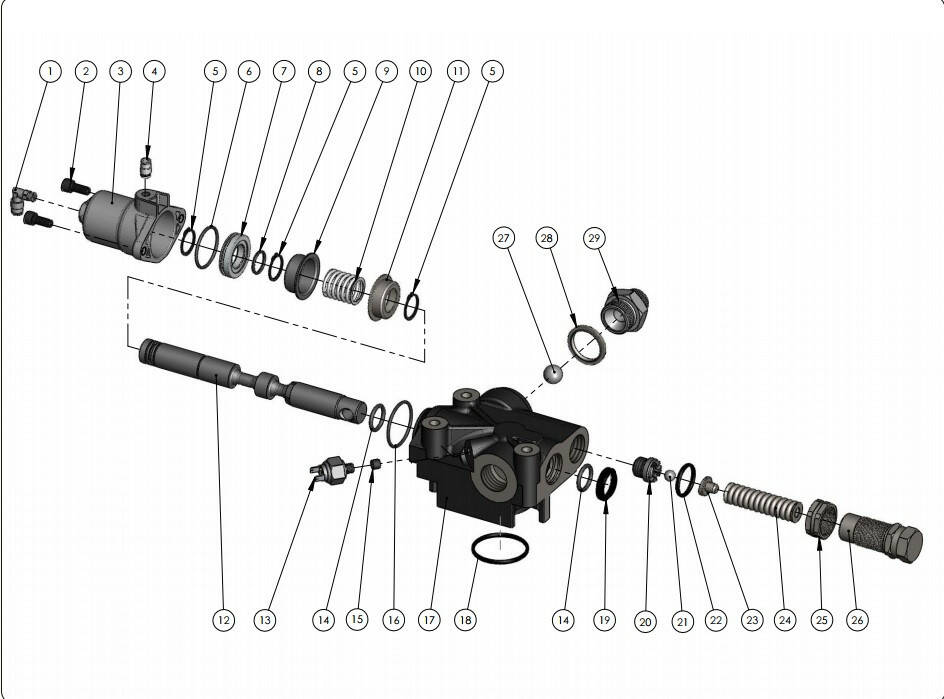 1 2 3 4 5 6 7 8 5 9 10 11 5

27 28 29

12 13 14 15 16 17 18 14 19 20 21 22 23 24 25 26