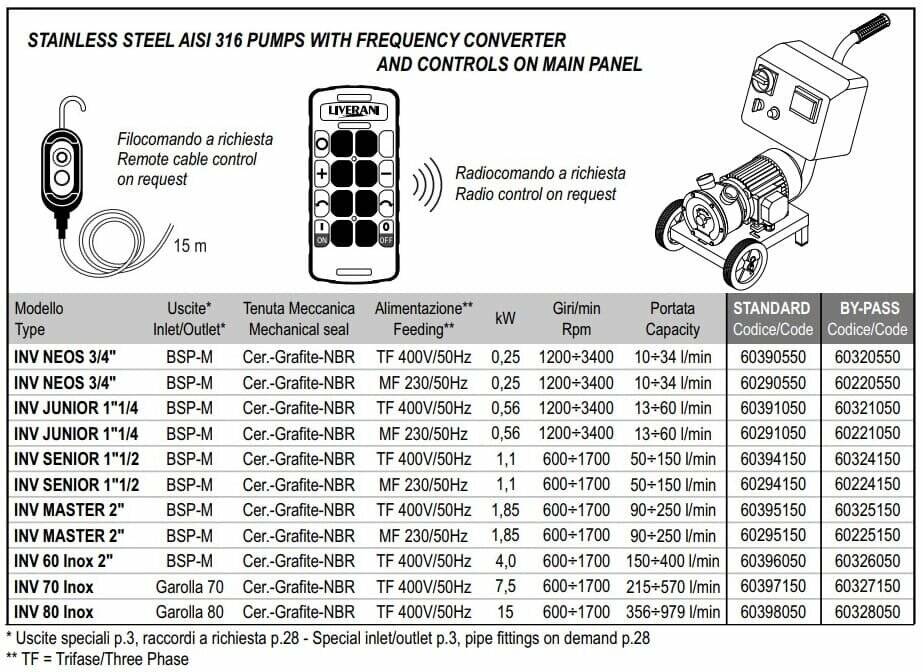 STAINLESS STEEL AISI 316 PUMPS WITH FREQUENCY CONVERTER AND CONTROLS ON MAIN PANEL

Filocomando a richiesta
Remote cable control on request

15 m

LIVERANI

ON OFF

Radiocomando a richiesta
Radio control on request

| Modello Type | Uscite* Inlet/Outlet* | Tenuta Meccanica Mechanical seal | Alimentazione** Feeding** | kW | Giri/min Rpm | Portata Capacity | STANDARD Codice/Code | BY-PASS Codice/Code |
|---|---|---|---|---|---|---|---|---|
| INV NEOS 3/4" | BSP-M | Cer.-Grafite-NBR | TF 400V/50Hz | 0,25 | 1200÷3400 | 10÷34 l/min | 60390550 | 60320550 |
| INV NEOS 3/4" | BSP-M | Cer.-Grafite-NBR | MF 230/50Hz | 0,25 | 1200÷3400 | 10÷34 l/min | 60290550 | 60220550 |
| INV JUNIOR 1"1/4 | BSP-M | Cer.-Grafite-NBR | TF 400V/50Hz | 0,56 | 1200÷3400 | 13÷60 l/min | 60391050 | 60321050 |
| INV JUNIOR 1"1/4 | BSP-M | Cer.-Grafite-NBR | MF 230/50Hz | 0,56 | 1200÷3400 | 13÷60 l/min | 60291050 | 60221050 |
| INV SENIOR 1"1/2 | BSP-M | Cer.-Grafite-NBR | TF 400V/50Hz | 1,1 | 600÷1700 | 50÷150 l/min | 60394150 | 60324150 |
| INV SENIOR 1"1/2 | BSP-M | Cer.-Grafite-NBR | MF 230/50Hz | 1,1 | 600÷1700 | 50÷150 l/min | 60294150 | 60224150 |
| INV MASTER 2" | BSP-M | Cer.-Grafite-NBR | TF 400V/50Hz | 1,85 | 600÷1700 | 90÷250 l/min | 60395150 | 60325150 |
| INV MASTER 2" | BSP-M | Cer.-Grafite-NBR | MF 230/50Hz | 1,85 | 600÷1700 | 90÷250 l/min | 60295150 | 60225150 |
| INV 60 Inox 2" | BSP-M | Cer.-Grafite-NBR | TF 400V/50Hz | 4,0 | 600÷1700 | 150÷400 l/min | 60396050 | 60326050 |
| INV 70 Inox | Garolla 70 | Cer.-Grafite-NBR | TF 400V/50Hz | 7,5 | 600÷1700 | 215÷570 l/min | 60397150 | 60327150 |
| INV 80 Inox | Garolla 80 | Cer.-Grafite-NBR | TF 400V/50Hz | 15 | 600÷1700 | 356÷979 l/min | 60398050 | 60328050 |

* Uscite speciali p.3, raccordi a richiesta p.28 - Special inlet/outlet p.3, pipe fittings on demand p.28
** TF = Trifase/Three Phase