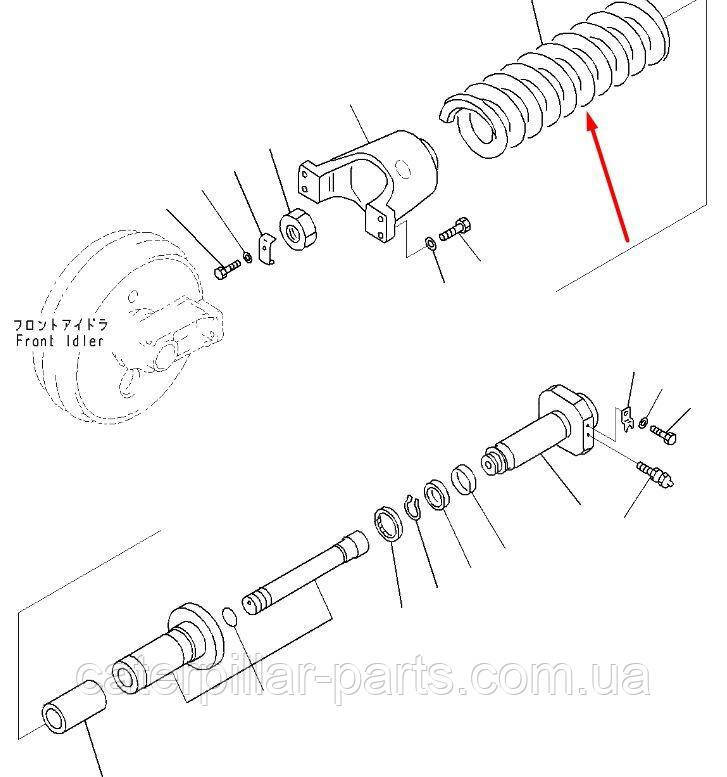 フロントアイドラ
Front Idler

caterpillar-parts.com.ua