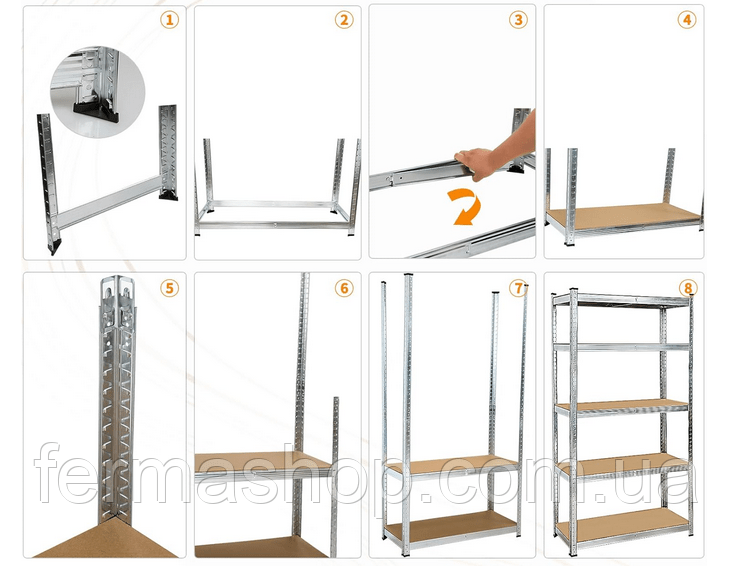 1

2

3

4

5

6

7

8

fermashop.com.ua