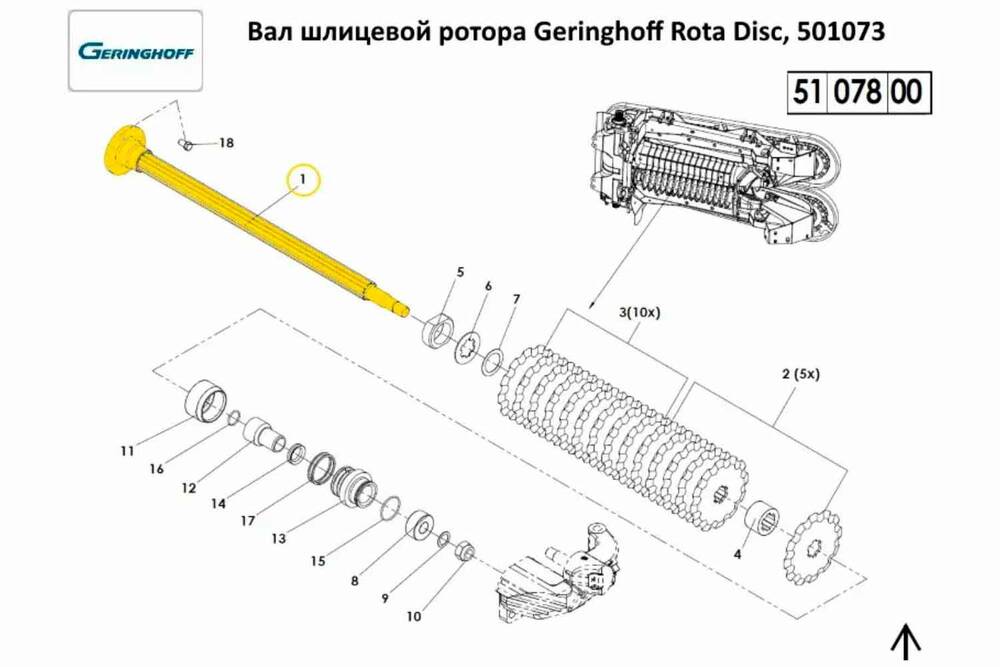 GERINGHOFF

Вал шлицевой ротора Geringhoff Rota Disc, 501073

51 078 00

18
1
5
6
7
3(10x)
2 (5x)
11
16
12
14
17
13
15
8
9
10
4