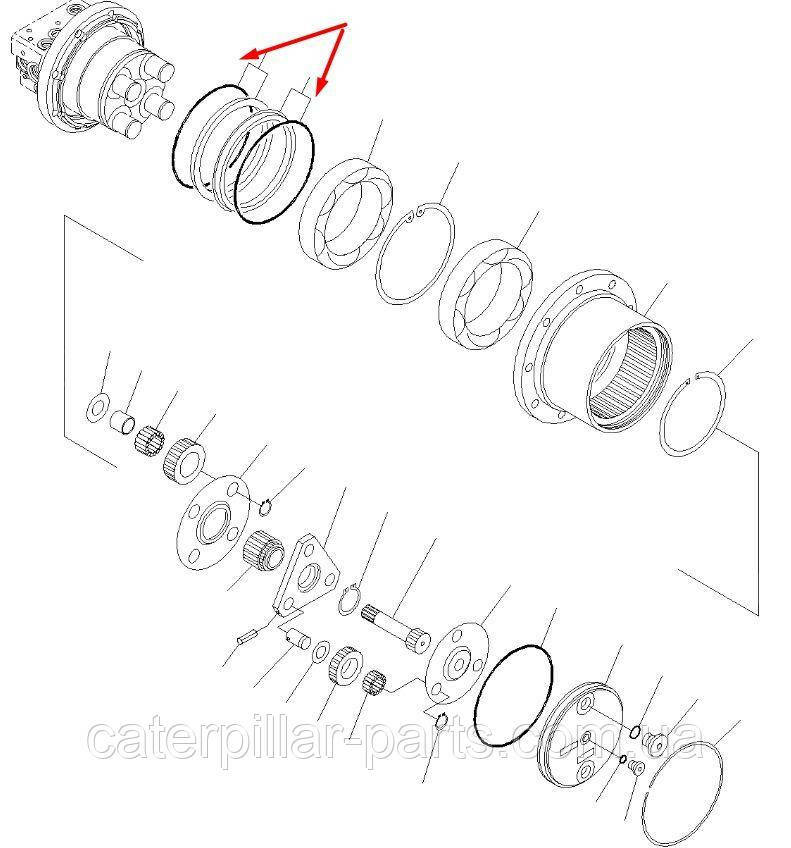 caterpillar-parts.com.ua