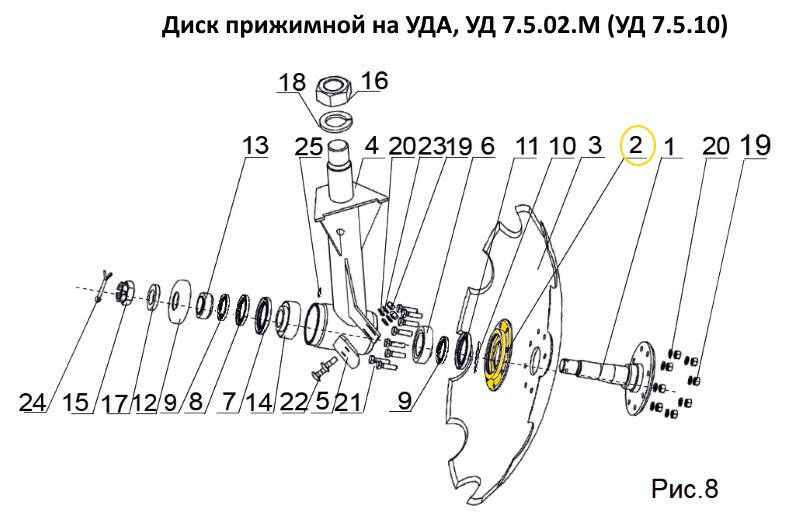 Диск прижимной на УДА, УД 7.5.02.М (УД 7.5.10)

18 16

13 25 4 20 23 19 6 11 10 3 2 1 20 19

24 15 17 12 9 8 7 14 22 5 21 9

Рис.8