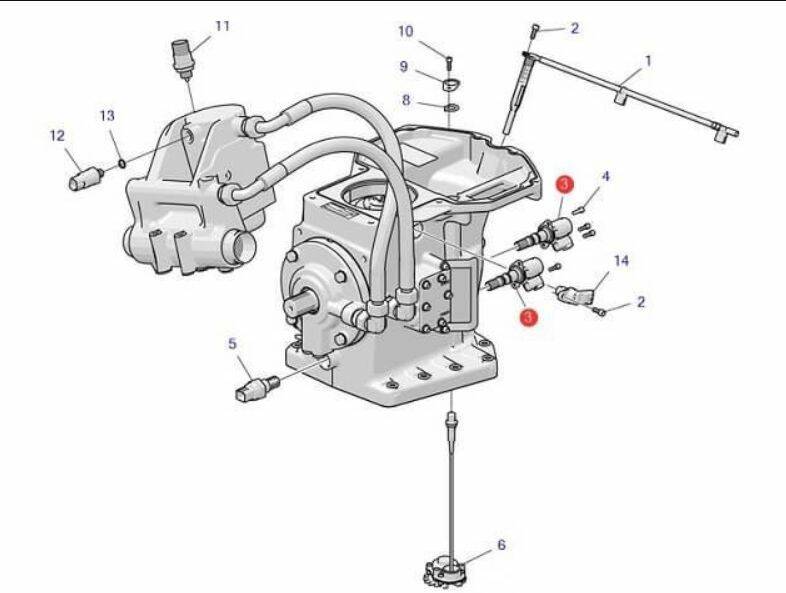 11
10
2
9
1
8
13
12
3
4
14
2
3
5
6