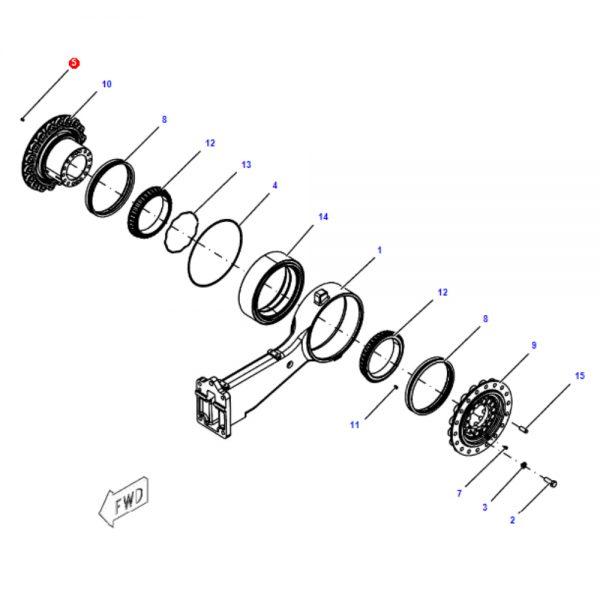 5
10
8
12
13
4
14
1
12
8
9
15
11
7
3
2
FWD