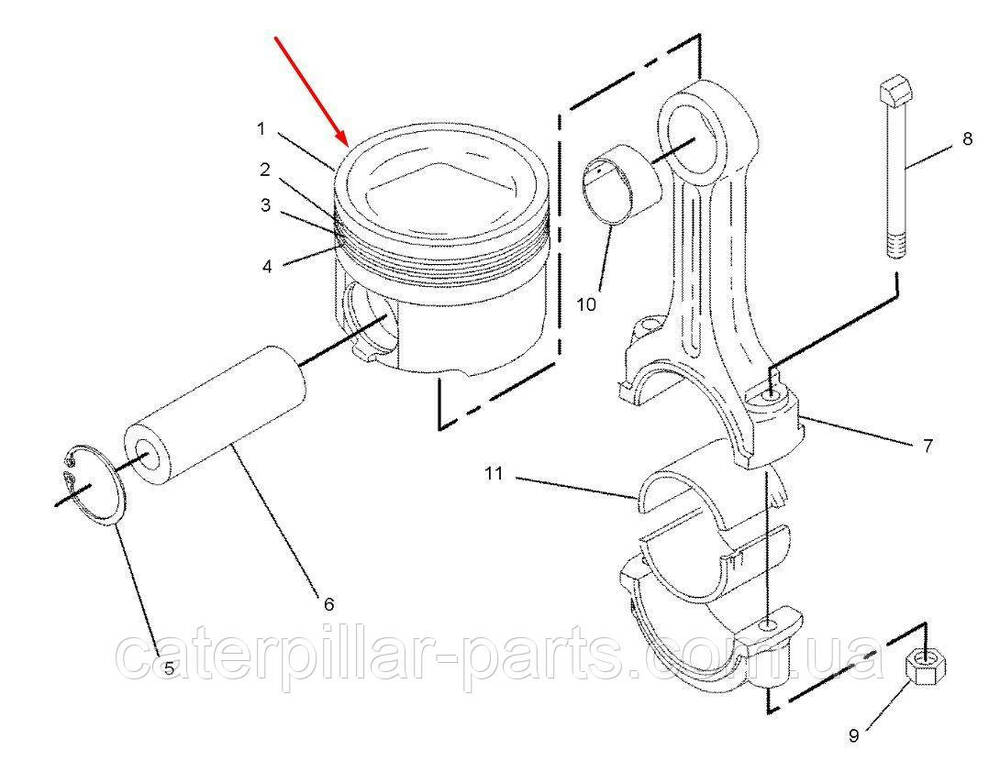 1
2
3
4
10
8
7
11
6
5
9
caterpillar-parts.com.ua